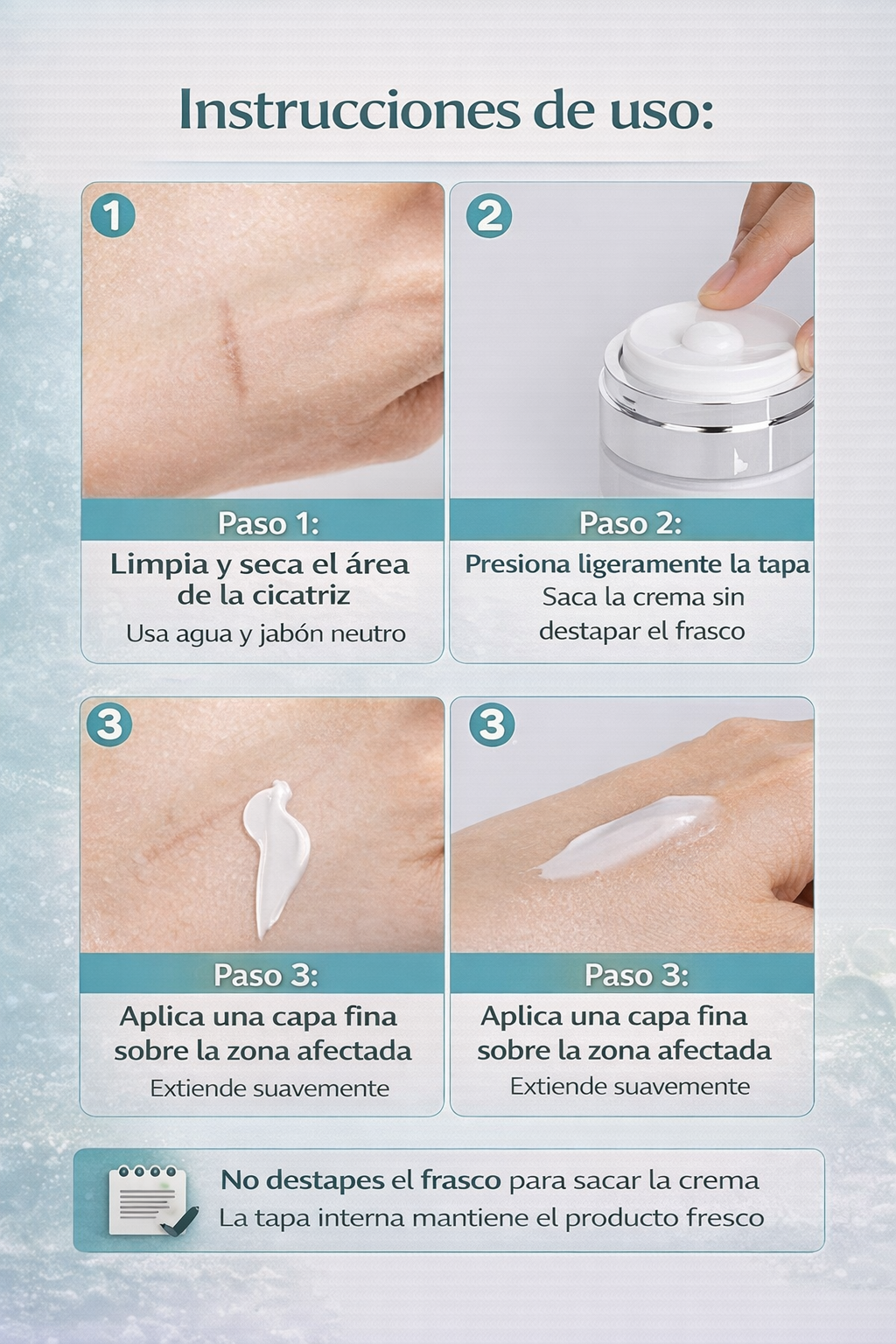 Instrucciones de uso:

1

Paso 1:

Limpia y seca el área de la cicatriz

Usa agua y jabón neutro

2

Paso 2:

Presiona ligeramente la tapa

Saca la crema sin destapar el frasco

3

Paso 3:

Aplica una capa fina sobre la zona afectada

Extiende suavemente

3

Paso 3:

Aplica una capa fina sobre la zona afectada

Extiende suavemente

No destapes el frasco para sacar la crema

La tapa interna mantiene el producto fresco